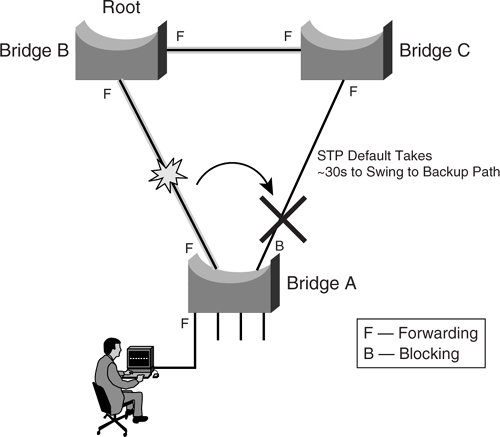 Root

Bridge B

F

F

Bridge C

F

F

STP Default Takes
~30s to Swing to Backup Path

F

B

Bridge A

F

F — Forwarding
B — Blocking