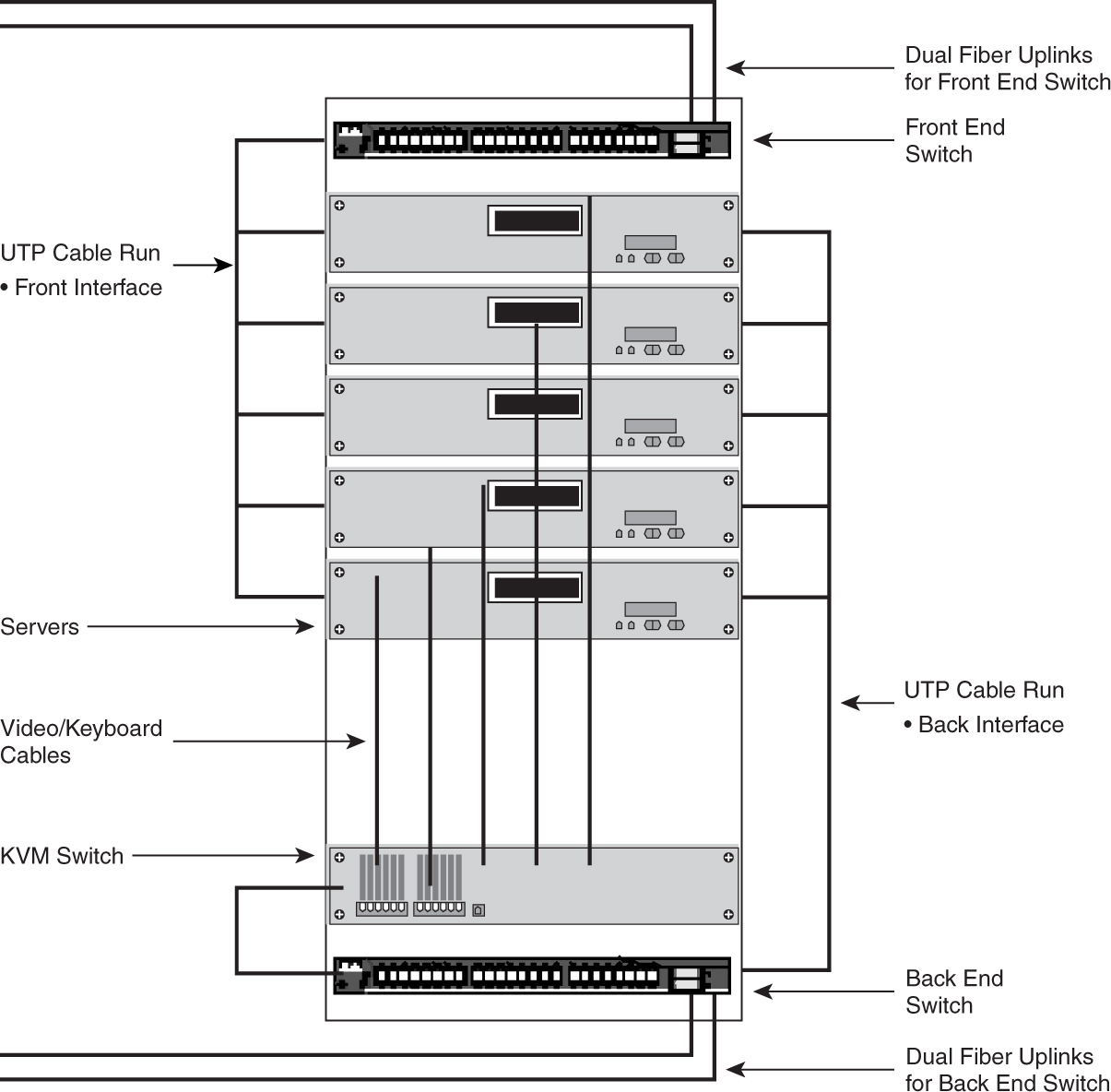 Dual Fiber Uplinks for Front End Switch

Front End Switch

UTP Cable Run
• Front Interface

Servers

Video/Keyboard Cables

KVM Switch

UTP Cable Run
• Back Interface

Back End Switch

Dual Fiber Uplinks for Back End Switch