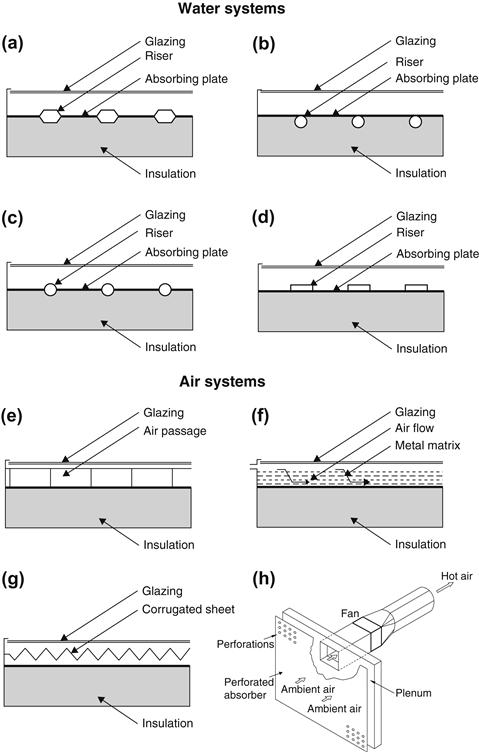 Water systems

(a)
Glazing
Riser
Absorbing plate
Insulation

(b)
Glazing
Riser
Absorbing plate
Insulation

(c)
Glazing
Riser
Absorbing plate
Insulation

(d)
Glazing
Riser
Absorbing plate
Insulation

Air systems

(e)
Glazing
Air passage
Insulation

(f)
Glazing
Air flow
Metal matrix
Insulation

(g)
Glazing
Corrugated sheet
Insulation

(h)
Hot air
Fan
Perforations
Perforated absorber
Ambient air
Ambient air
Plenum