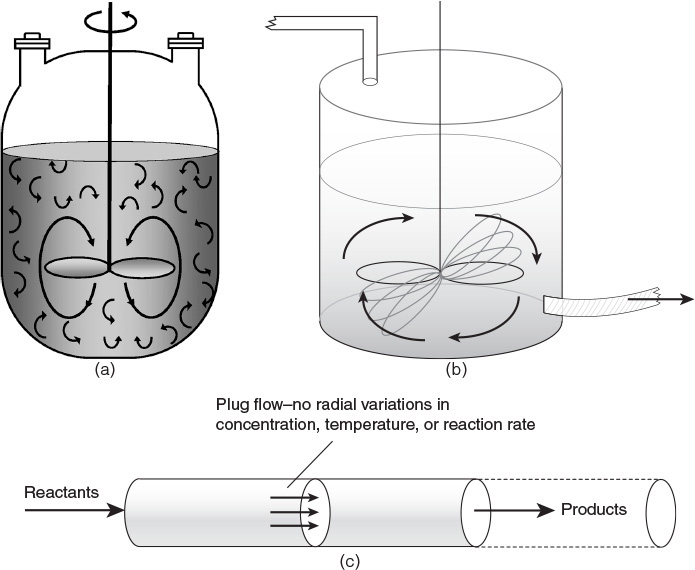 (a)

(b)

Plug flow–no radial variations in concentration, temperature, or reaction rate

Reactants

Products

(c)