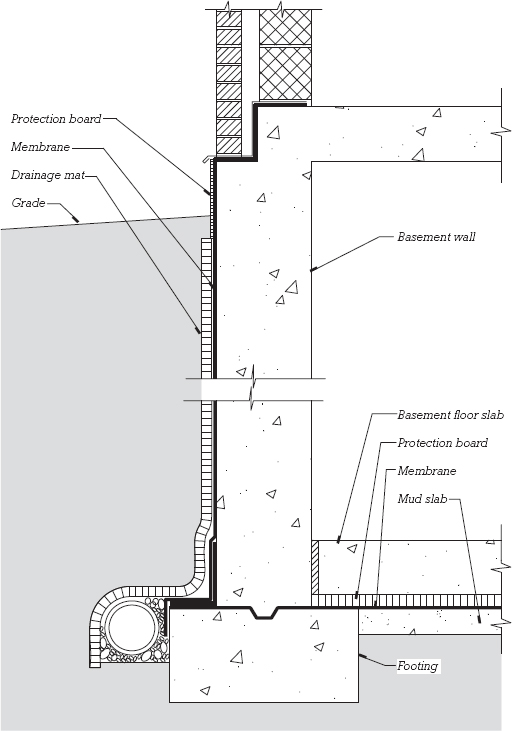 Protection board
Membrane
Drainage mat
Grade
Basement wall
Basement floor slab
Protection board
Membrane
Mud slab
Footing