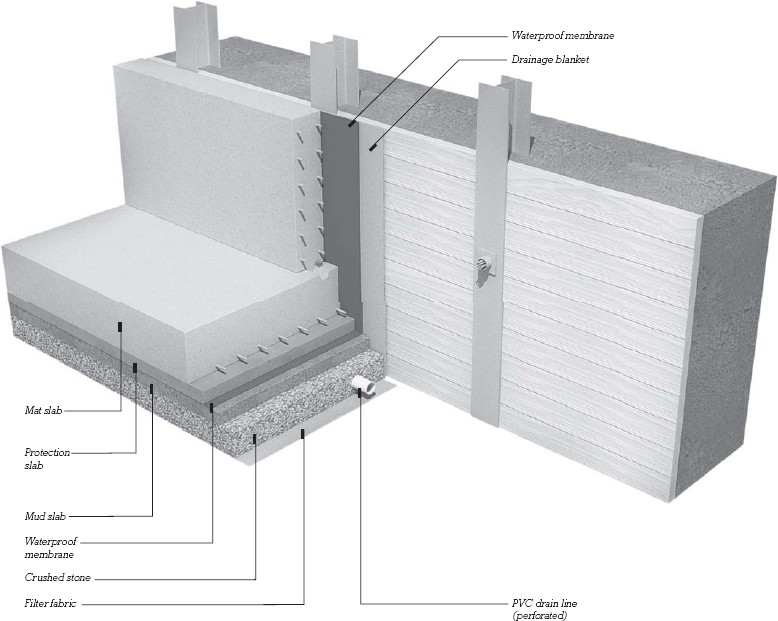 Waterproof membrane

Drainage blanket

Mat slab

Protection slab

Mud slab

Waterproof membrane

Crushed stone

Filter fabric

PVC drain line (perforated)