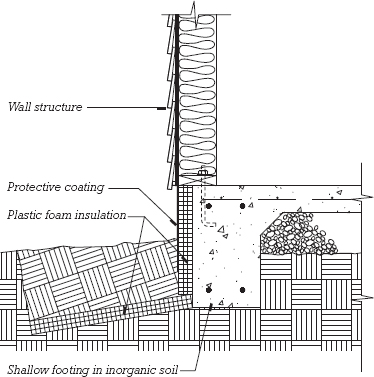 Wall structure

Protective coating

Plastic foam insulation

Shallow footing in inorganic soil