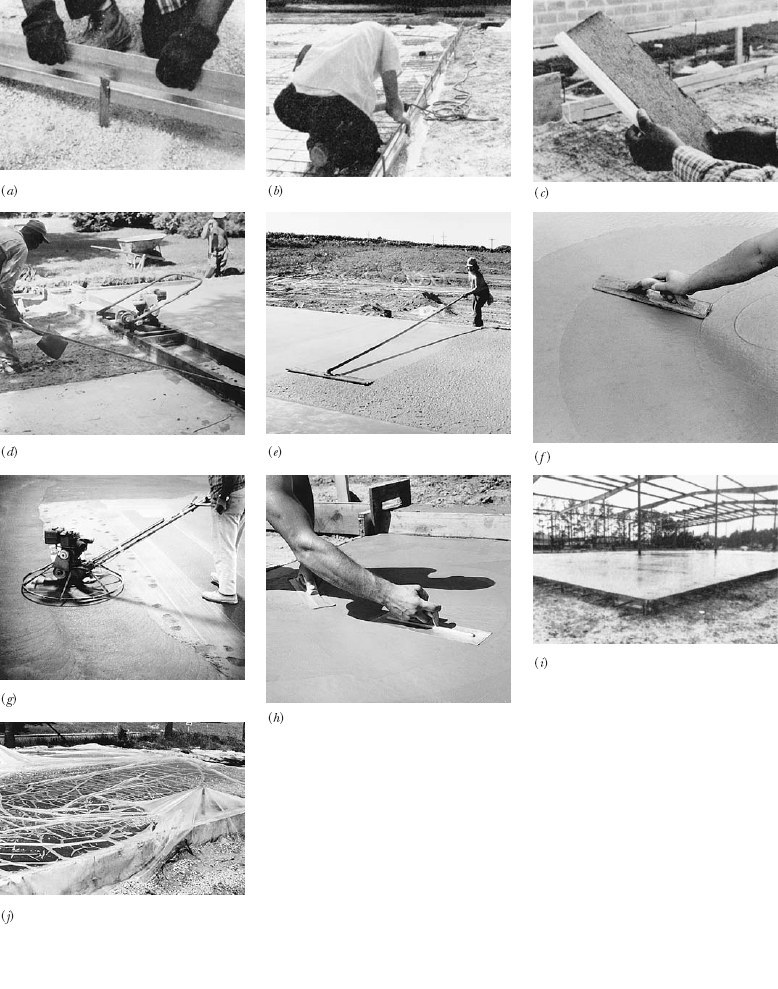 (a)

(b)

(c)

(d)

(e)

(f)

(g)

(h)

(i)

(j)