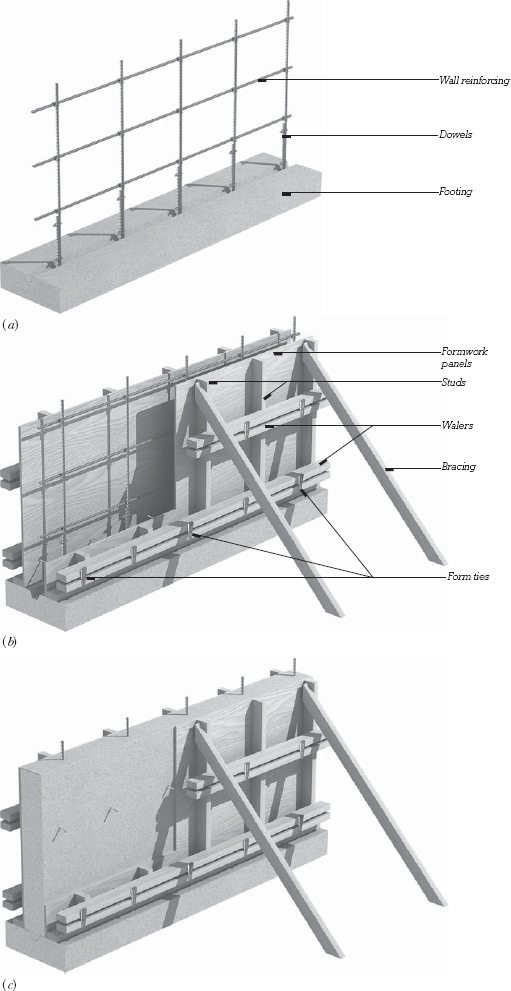 Wall reinforcing

Dowels

Footing

(a)

Formwork panels

Studs

Walers

Bracing

Form ties

(b)

(c)