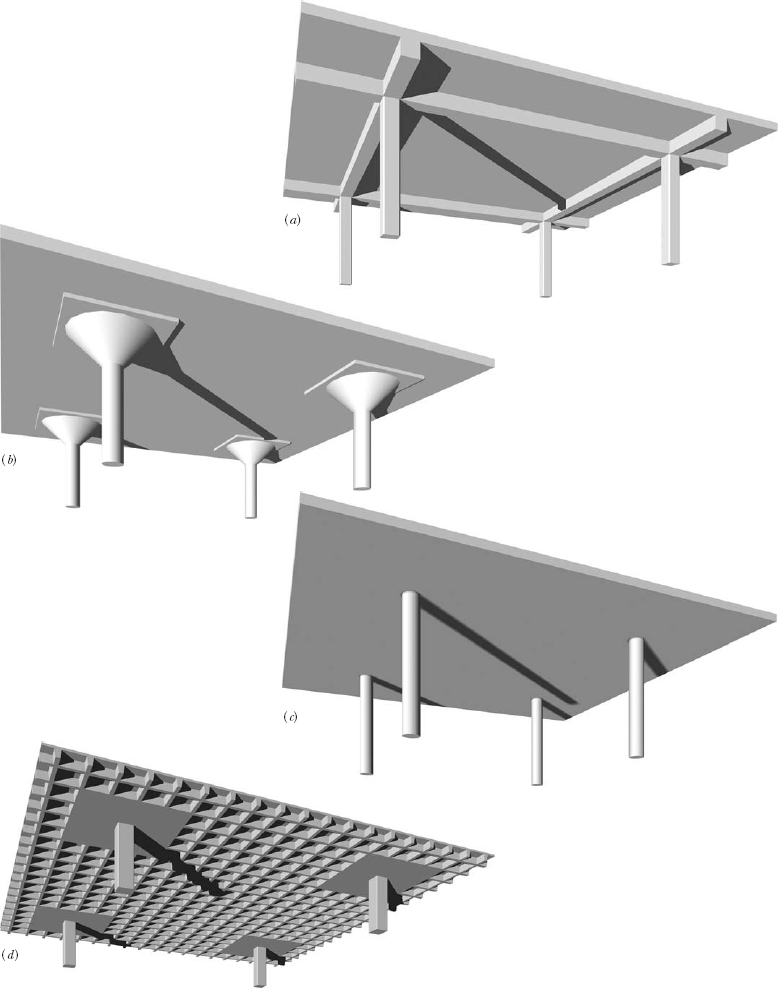 (a)

(b)

(c)

(d)