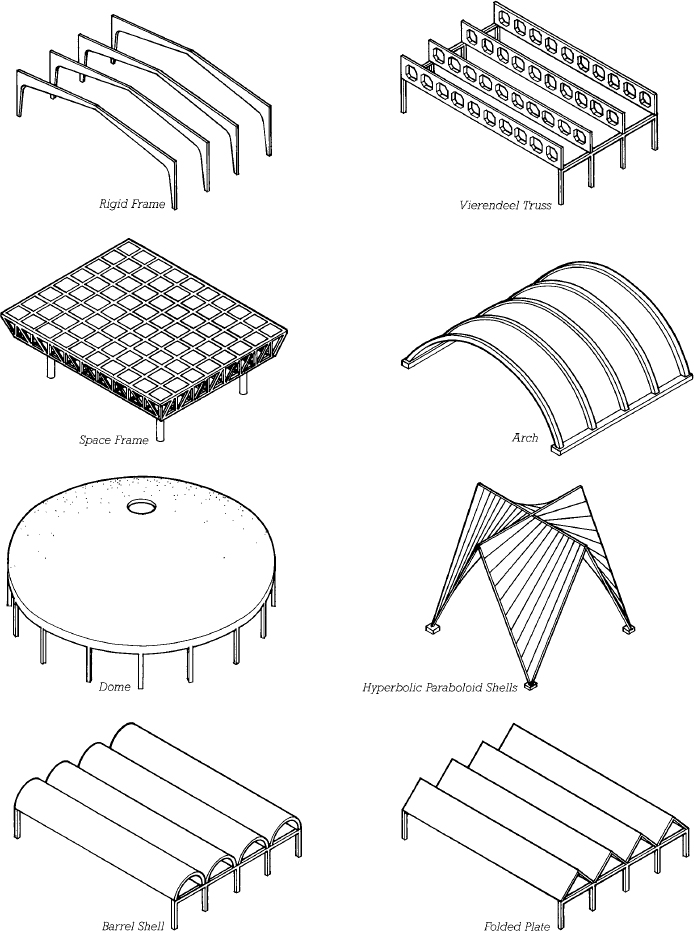 Rigid Frame

Vierendeel Truss

Space Frame

Arch

Dome

Hyperbolic Paraboloid Shells

Barrel Shell

Folded Plate