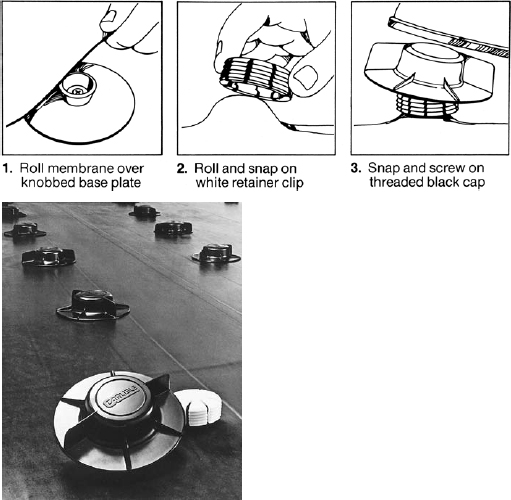 1. Roll membrane over knobbed base plate

2. Roll and snap on white retainer clip

3. Snap and screw on threaded black cap

CARLISLE