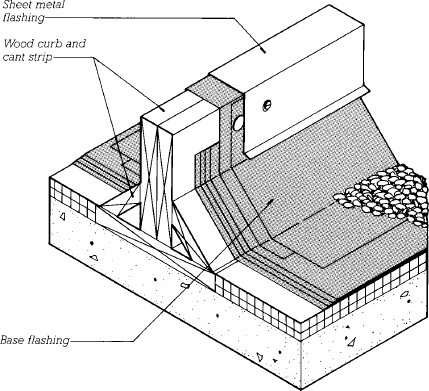 Sheet metal flashing

Wood curb and cant strip

Base flashing