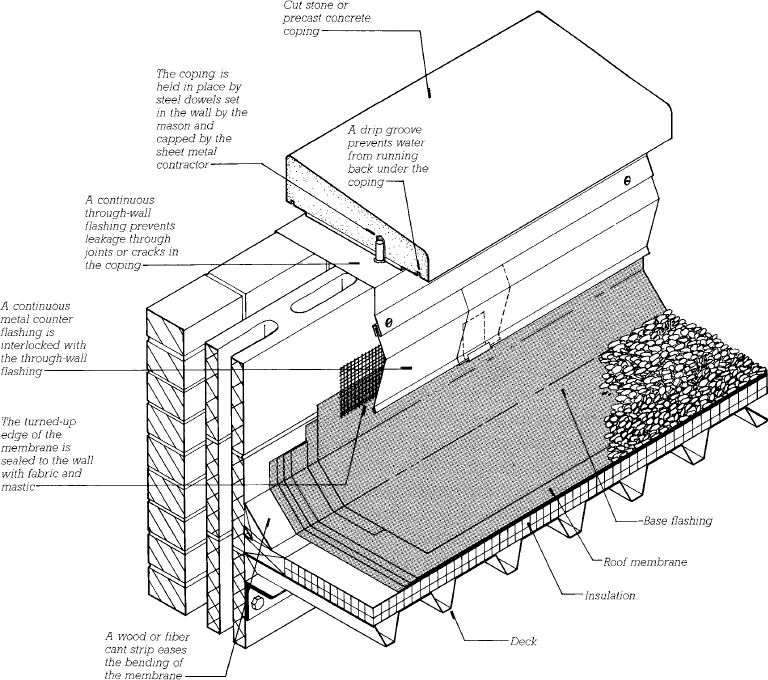 Cut stone or precast concrete coping

The coping is held in place by steel dowels set in the wall by the mason and capped by the sheet metal contractor

A drip groove prevents water from running back under the coping

A continuous through-wall flashing prevents leakage through joints or cracks in the coping

A continuous metal counter flashing is interlocked with the through-wall flashing

The turned-up edge of the membrane is sealed to the wall with fabric and mastic

Base flashing

Roof membrane

Insulation

Deck

A wood or fiber cant strip eases the bending of the membrane