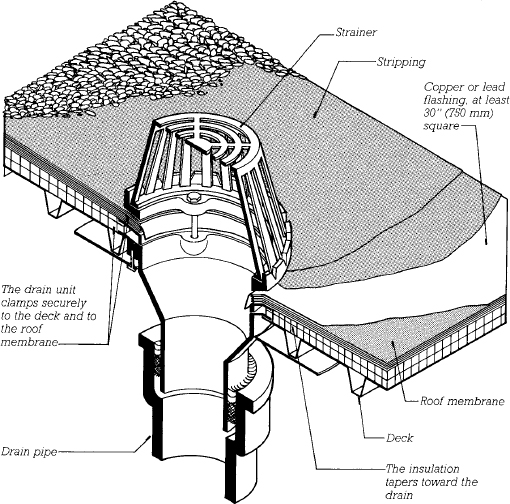 Strainer

Stripping

Copper or lead flashing, at least 30" (750 mm) square

The drain unit clamps securely to the deck and to the roof membrane

Roof membrane

Deck

Drain pipe

The insulation tapers toward the drain