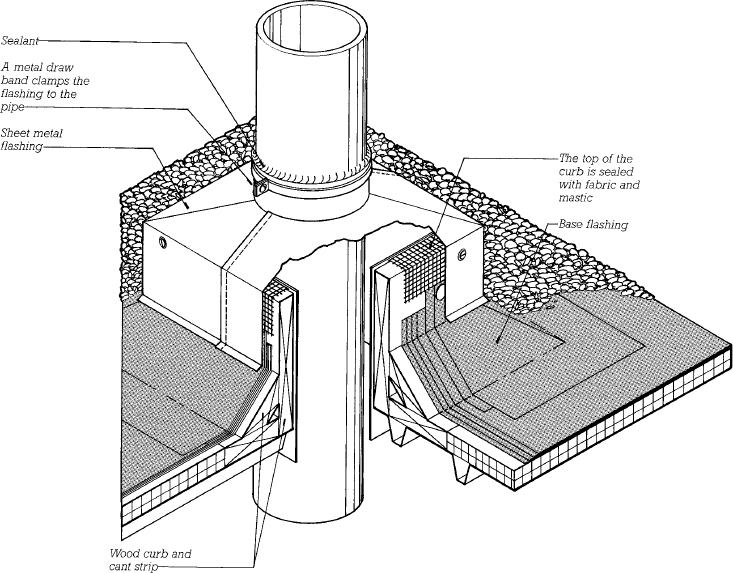 Sealant

A metal draw band clamps the flashing to the pipe

Sheet metal flashing

The top of the curb is sealed with fabric and mastic

Base flashing

Wood curb and cant strip