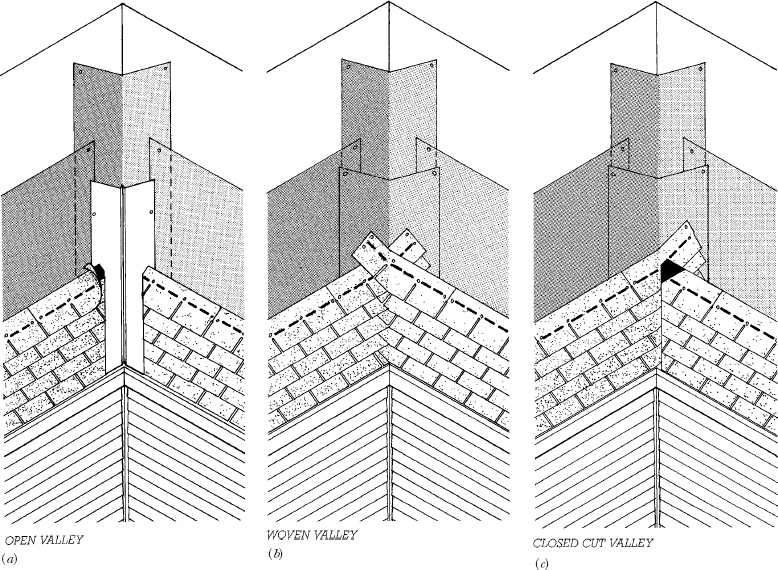 OPEN VALLEY
(a)

WOVEN VALLEY
(b)

CLOSED CUT VALLEY
(c)