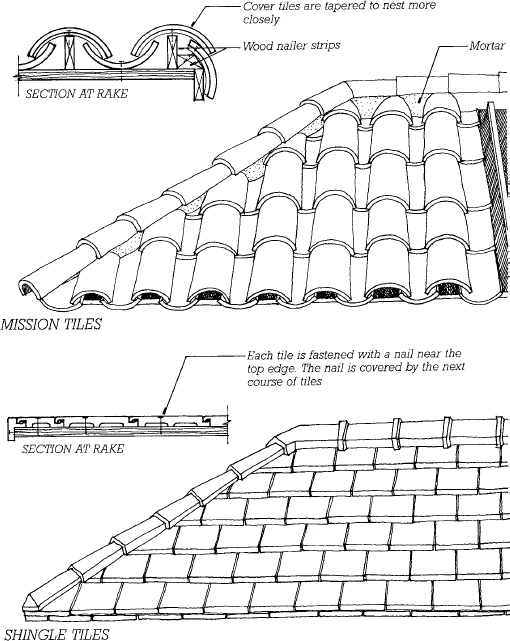 Cover tiles are tapered to nest more closely

Wood nailer strips

Mortar

SECTION AT RAKE

MISSION TILES

Each tile is fastened with a nail near the top edge. The nail is covered by the next course of tiles

SECTION AT RAKE

SHINGLE TILES