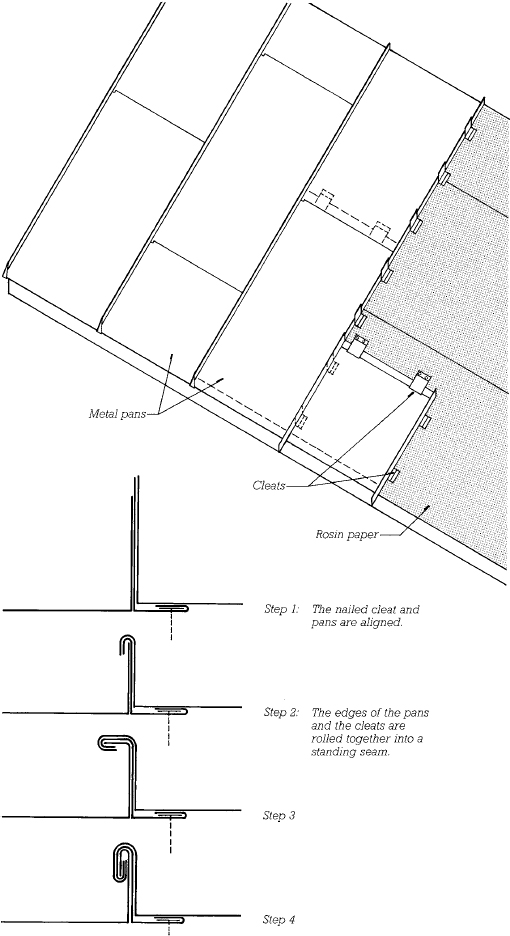 Metal pans

Cleats

Rosin paper

Step 1: The nailed cleat and pans are aligned.

Step 2: The edges of the pans and the cleats are rolled together into a standing seam.

Step 3

Step 4