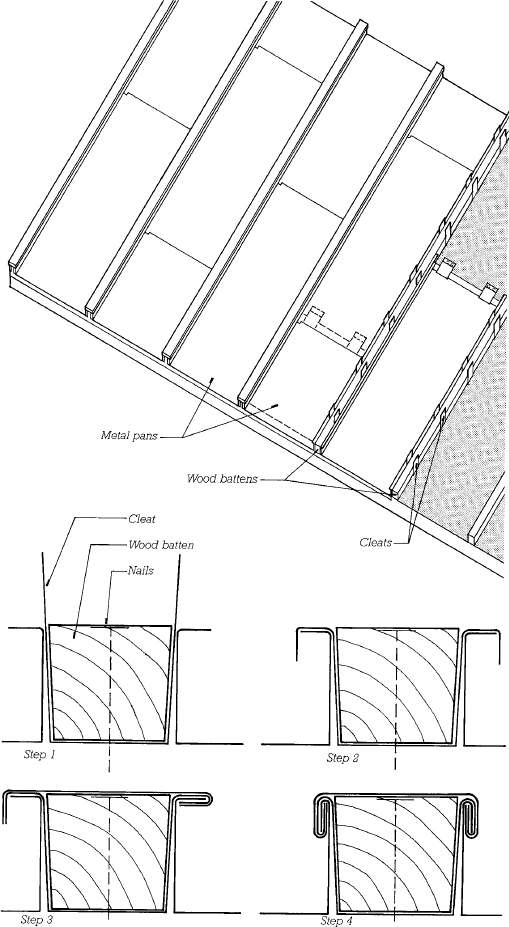 Metal pans

Wood battens

Cleats

Cleat

Wood batten

Nails

Step 1

Step 2

Step 3

Step 4