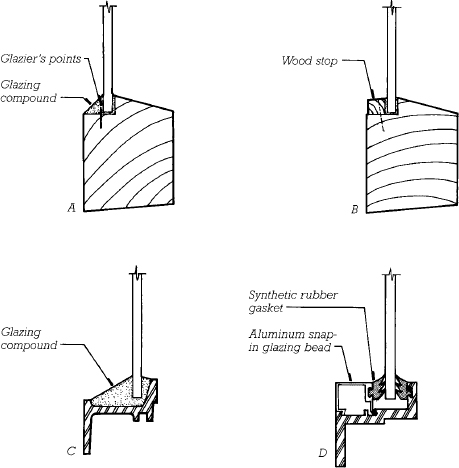 Glazier's points

Glazing compound

A

Wood stop

B

Glazing compound

C

Synthetic rubber gasket

Aluminum snap-in glazing bead

D