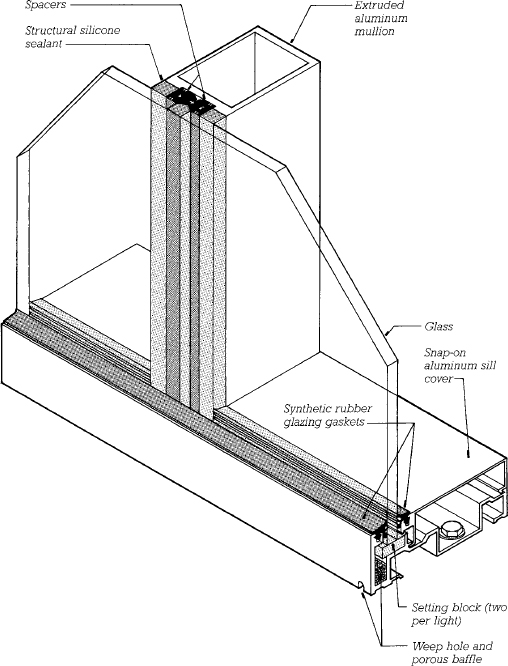 Spacers

Structural silicone sealant

Extruded aluminum mullion

Glass

Snap-on aluminum sill cover

Synthetic rubber glazing gaskets

Setting block (two per light)

Weep hole and porous baffle