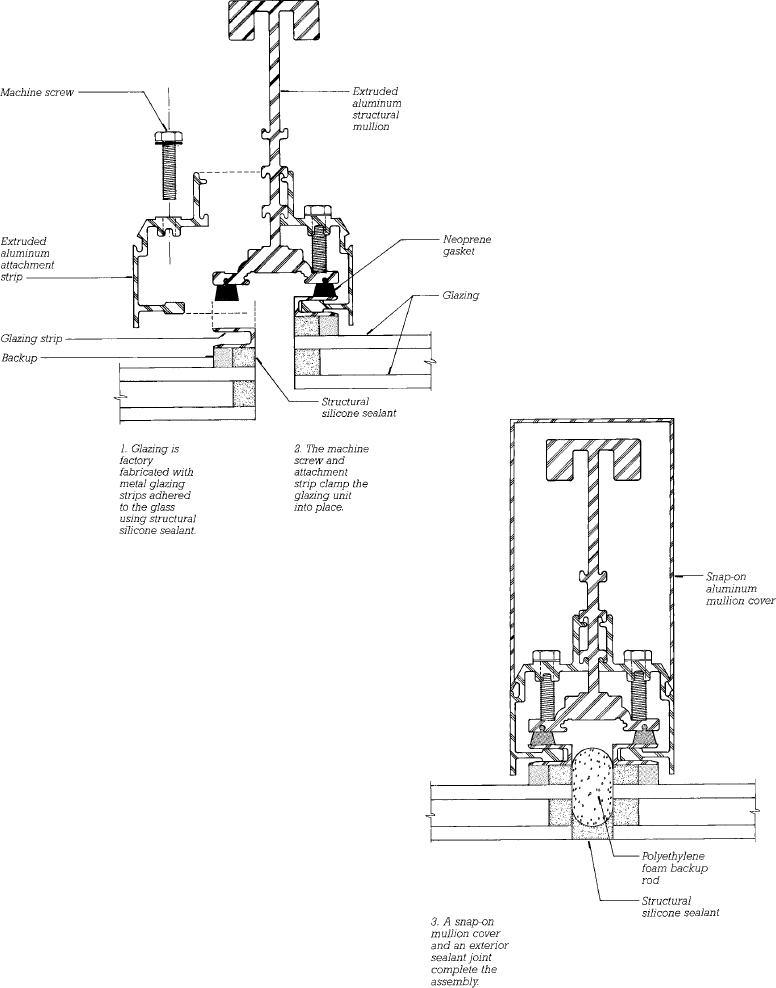 Machine screw

Extruded aluminum structural mullion

Extruded aluminum attachment strip

Neoprene gasket

Glazing

Glazing strip

Backup

Structural silicone sealant

1. Glazing is factory fabricated with metal glazing strips adhered to the glass using structural silicone sealant.

2. The machine screw and attachment strip clamp the glazing unit into place.

Snap-on aluminum mullion cover

Polyethylene foam backup rod

Structural silicone sealant

3. A snap-on mullion cover and an exterior sealant joint complete the assembly.