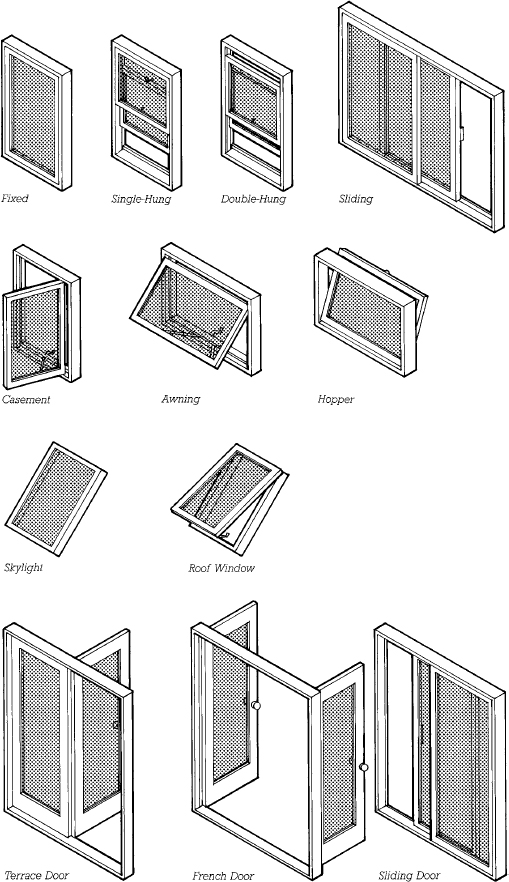 Fixed Single-Hung Double-Hung Sliding

Casement Awning Hopper

Skylight Roof Window

Terrace Door French Door Sliding Door