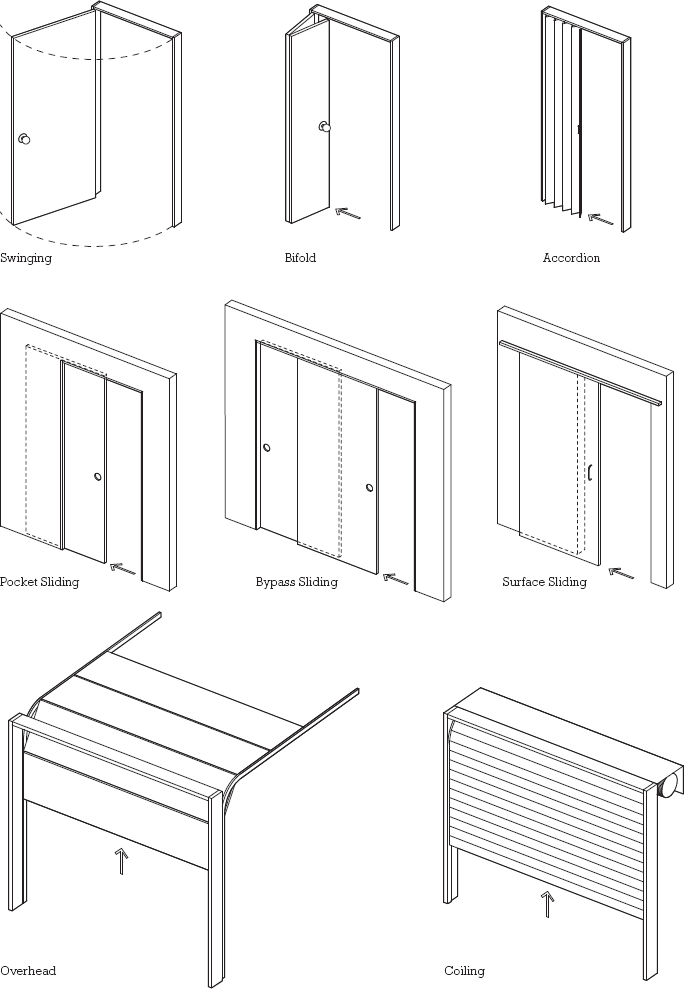 Swinging

Bifold

Accordion

Pocket Sliding

Bypass Sliding

Surface Sliding

Overhead

Coiling