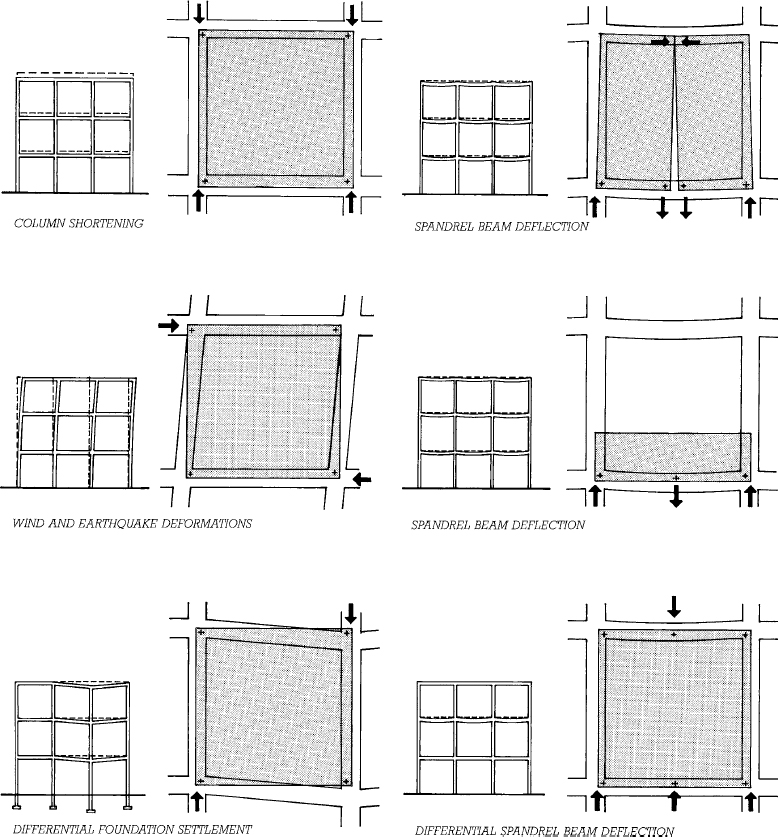 COLUMN SHORTENING

SPANDREL BEAM DEFLECTION

WIND AND EARTHQUAKE DEFORMATIONS

SPANDREL BEAM DEFLECTION

DIFFERENTIAL FOUNDATION SETTLEMENT

DIFFERENTIAL SPANDREL BEAM DEFLECTION