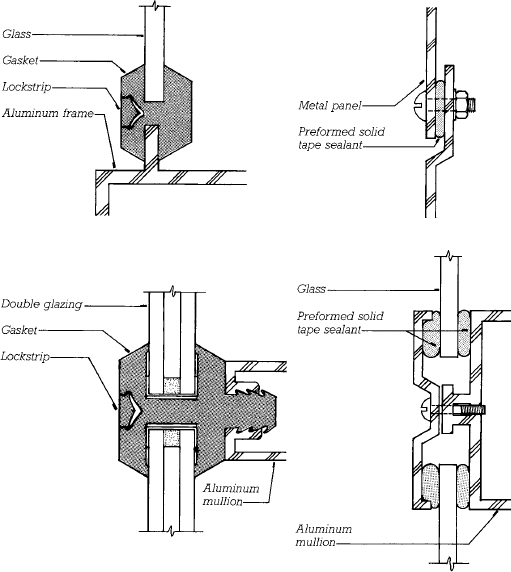 Glass
Gasket
Lockstrip
Aluminum frame

Metal panel
Preformed solid tape sealant

Double glazing
Gasket
Lockstrip
Aluminum mullion

Glass
Preformed solid tape sealant
Aluminum mullion