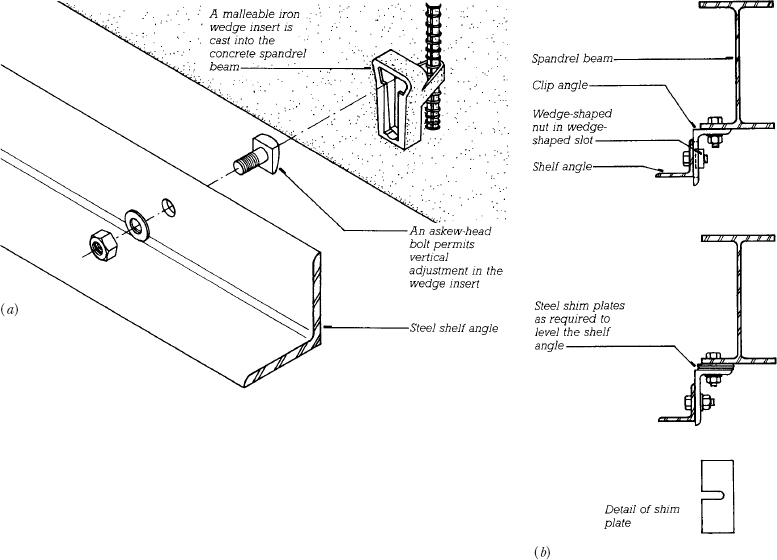 A malleable iron wedge insert is cast into the concrete spandrel beam

An askew-head bolt permits vertical adjustment in the wedge insert

(a)

Steel shelf angle

Spandrel beam

Clip angle

Wedge-shaped nut in wedge-shaped slot

Shelf angle

Steel shim plates as required to level the shelf angle

Detail of shim plate

(b)