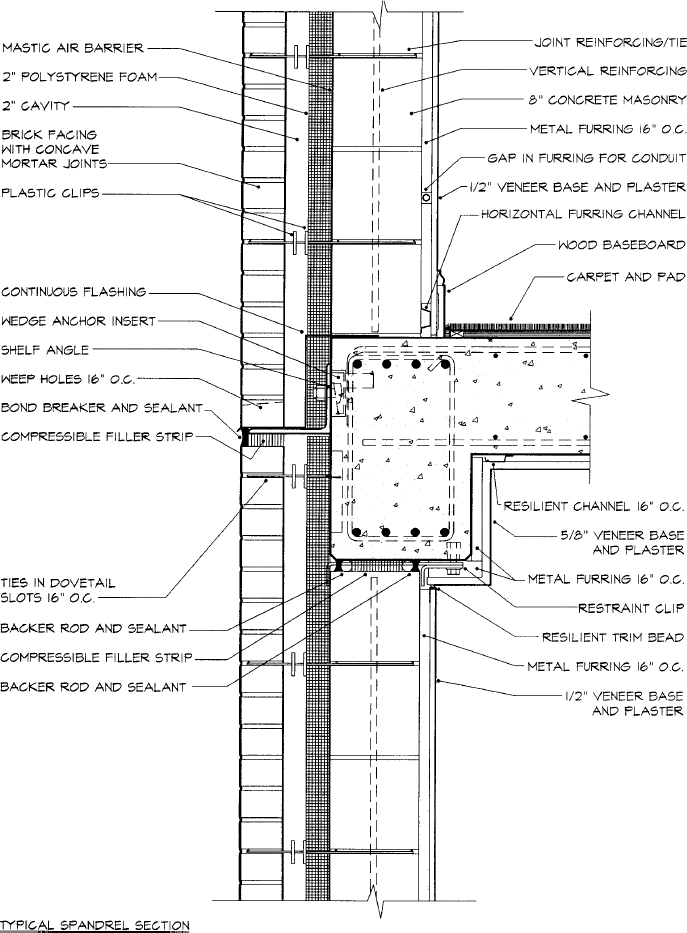 MASTIC AIR BARRIER
2" POLYSTYRENE FOAM
2" CAVITY
BRICK FACING WITH CONCAVE MORTAR JOINTS
PLASTIC CLIPS
CONTINUOUS FLASHING
WEDGE ANCHOR INSERT
SHELF ANGLE
WEEP HOLES 16" O.C.
BOND BREAKER AND SEALANT
COMPRESSIBLE FILLER STRIP
TIES IN DOVETAIL SLOTS 16" O.C.
BACKER ROD AND SEALANT
COMPRESSIBLE FILLER STRIP
BACKER ROD AND SEALANT

JOINT REINFORCING/TIE
VERTICAL REINFORCING
8" CONCRETE MASONRY
METAL FURRING 16" O.C.
GAP IN FURRING FOR CONDUIT
1/2" VENEER BASE AND PLASTER
HORIZONTAL FURRING CHANNEL
WOOD BASEBOARD
CARPET AND PAD
RESILIENT CHANNEL 16" O.C.
5/8" VENEER BASE AND PLASTER
METAL FURRING 16" O.C.
RESTRAINT CLIP
RESILIENT TRIM BEAD
METAL FURRING 16" O.C.
1/2" VENEER BASE AND PLASTER

TYPICAL SPANDREL SECTION