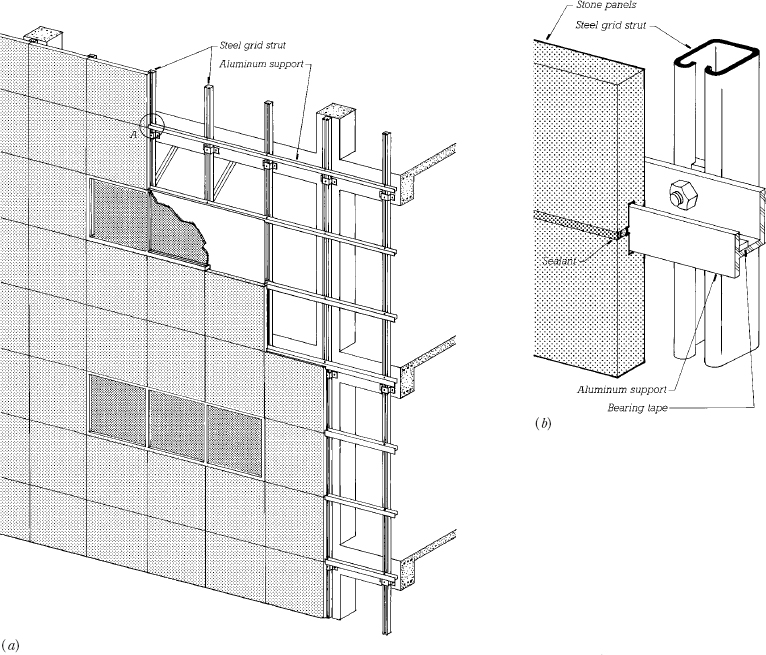 Steel grid strut
Aluminum support
A
(a)

Stone panels
Steel grid strut
Sealant
Aluminum support
Bearing tape
(b)