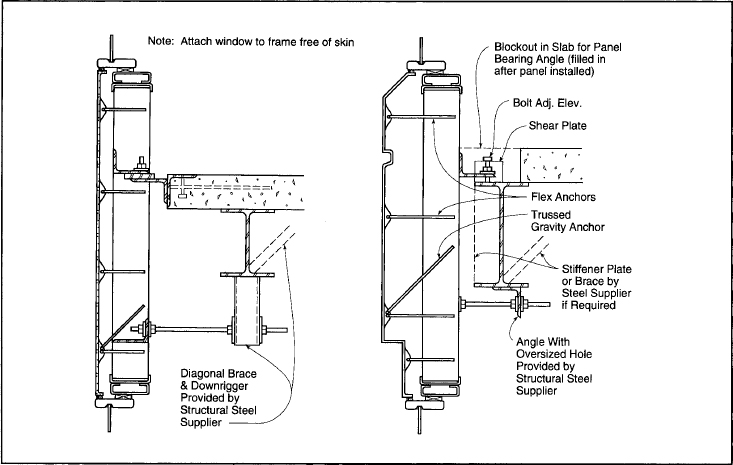 Note: Attach window to frame free of skin

Diagonal Brace & Downrigger Provided by Structural Steel Supplier

Blockout in Slab for Panel Bearing Angle (filled in after panel installed)

Bolt Adj. Elev.

Shear Plate

Flex Anchors

Trussed Gravity Anchor

Stiffener Plate or Brace by Steel Supplier if Required

Angle With Oversized Hole Provided by Structural Steel Supplier