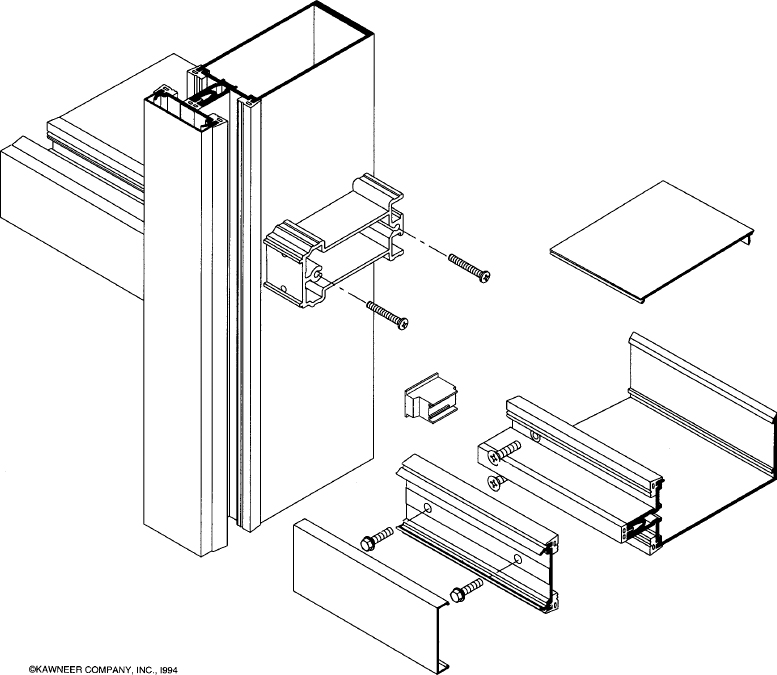 ©KAWNEER COMPANY, INC., 1994