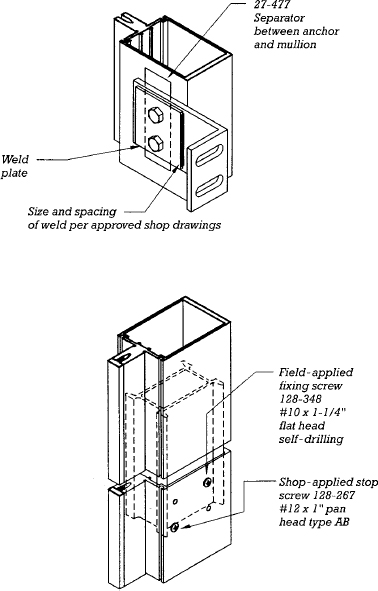 27-477
Separator
between anchor
and mullion

Weld
plate

Size and spacing
of weld per approved shop drawings

Field-applied
fixing screw
128-348
#10 x 1-1/4"
flat head
self-drilling

Shop-applied stop
screw 128-267
#12 x 1" pan
head type AB