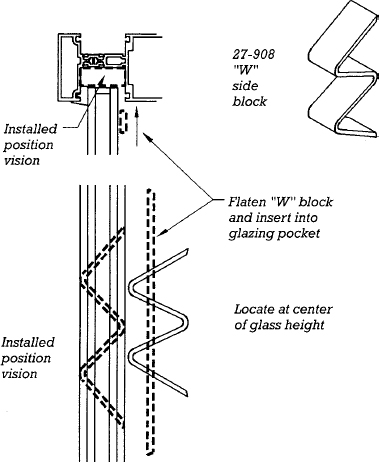 27-908
"W"
side
block

Installed
position
vision

Flaten "W" block
and insert into
glazing pocket

Locate at center
of glass height

Installed
position
vision