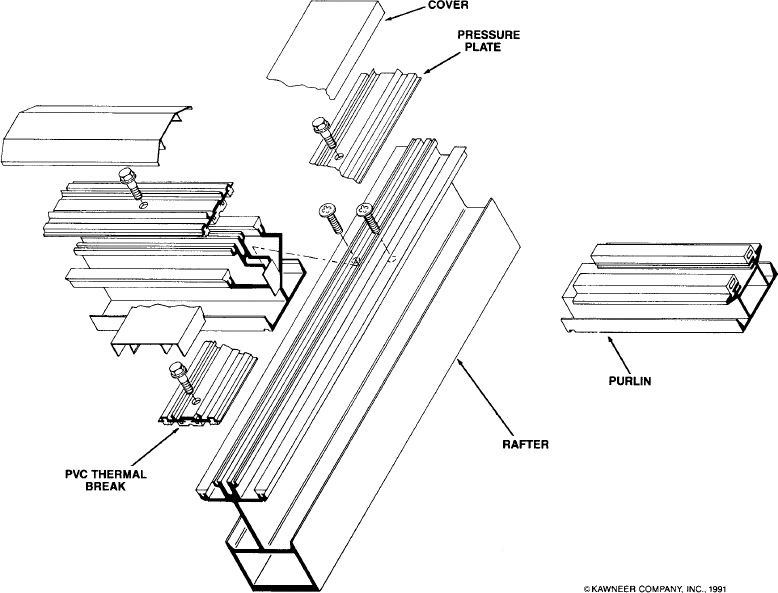 COVER

PRESSURE PLATE

PURLIN

RAFTER

PVC THERMAL BREAK

©KAWNEER COMPANY, INC., 1991