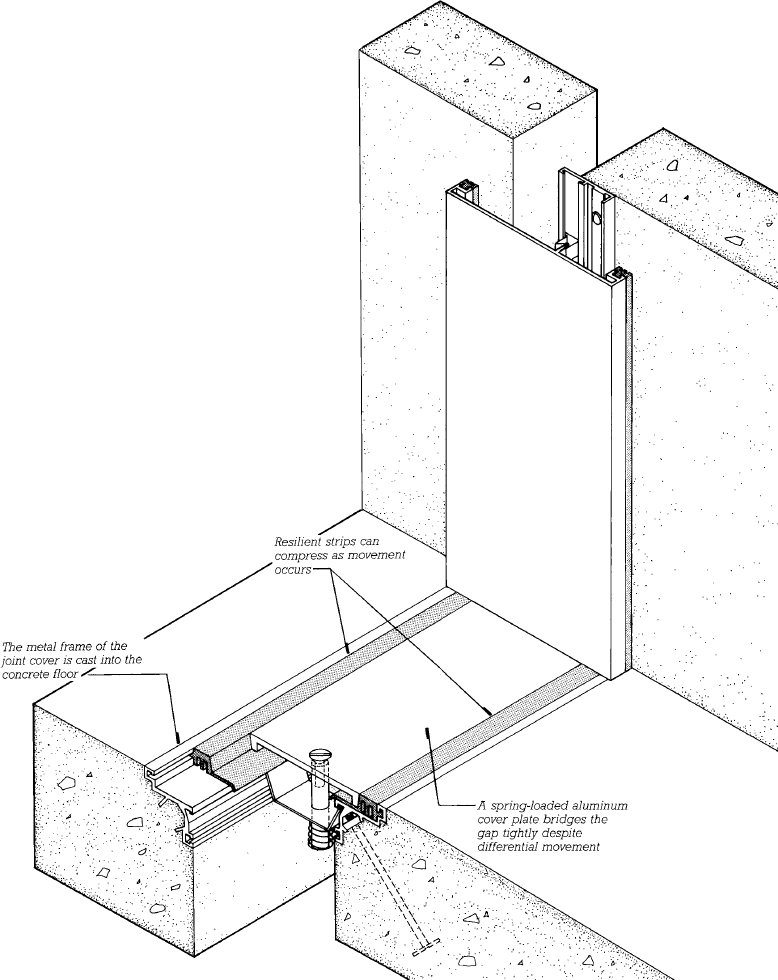 Resilient strips can compress as movement occurs

The metal frame of the joint cover is cast into the concrete floor

A spring-loaded aluminum cover plate bridges the gap tightly despite differential movement