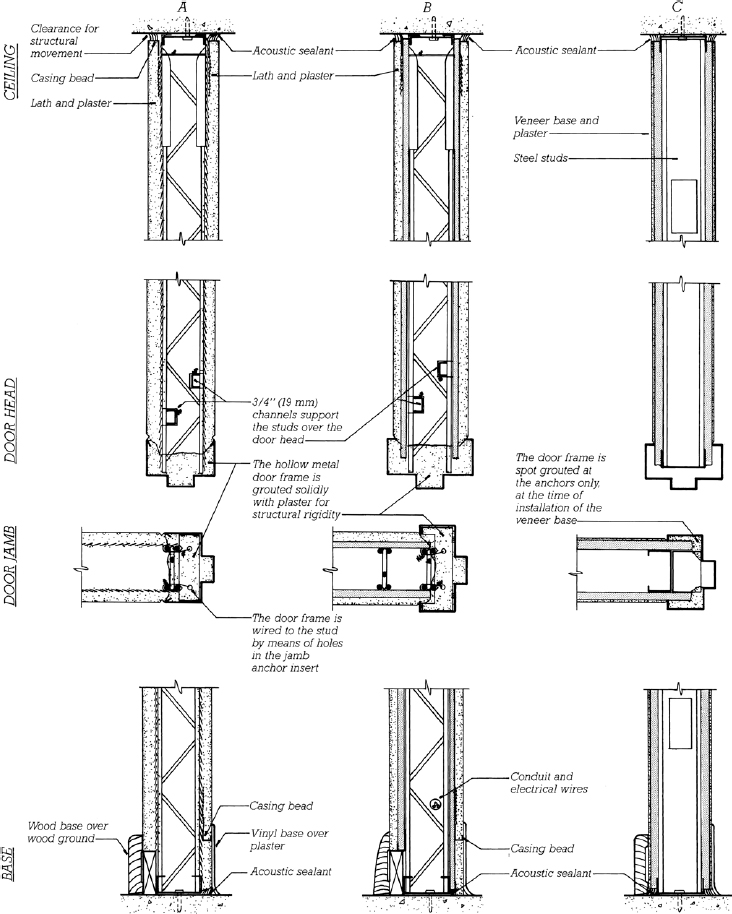 A

B

C

CEILING

Clearance for structural movement

Casing bead

Lath and plaster

Acoustic sealant

Lath and plaster

Acoustic sealant

Veneer base and plaster

Steel studs

DOOR HEAD

3/4" (19 mm) channels support the studs over the door head

The hollow metal door frame is grouted solidly with plaster for structural rigidity

The door frame is spot grouted at the anchors only, at the time of installation of the veneer base

DOOR JAMB

The door frame is wired to the stud by means of holes in the jamb anchor insert

BASE

Wood base over wood ground

Casing bead

Vinyl base over plaster

Acoustic sealant

Conduit and electrical wires

Casing bead

Acoustic sealant