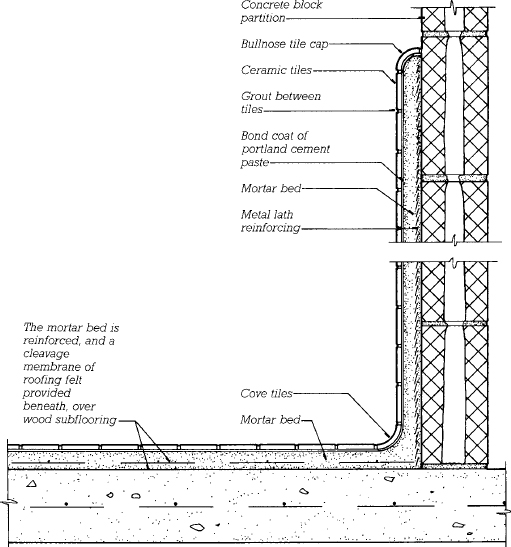 Concrete block partition

Bullnose tile cap

Ceramic tiles

Grout between tiles

Bond coat of portland cement paste

Mortar bed

Metal lath reinforcing

The mortar bed is reinforced, and a cleavage membrane of roofing felt provided beneath, over wood subflooring

Cove tiles

Mortar bed