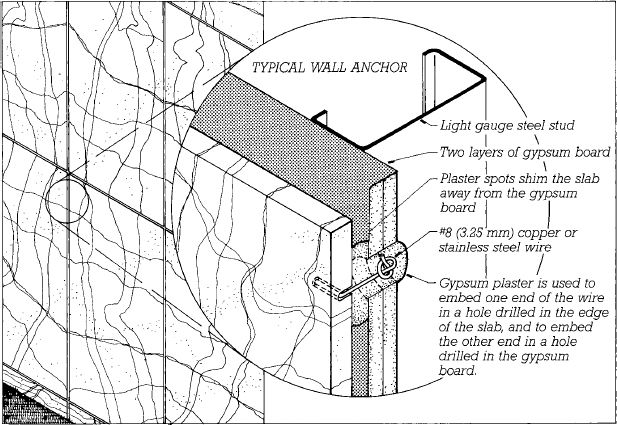 TYPICAL WALL ANCHOR

Light gauge steel stud

Two layers of gypsum board

Plaster spots shim the slab away from the gypsum board

#8 (3.25 mm) copper or stainless steel wire

Gypsum plaster is used to embed one end of the wire in a hole drilled in the edge of the slab, and to embed the other end in a hole drilled in the gypsum board.