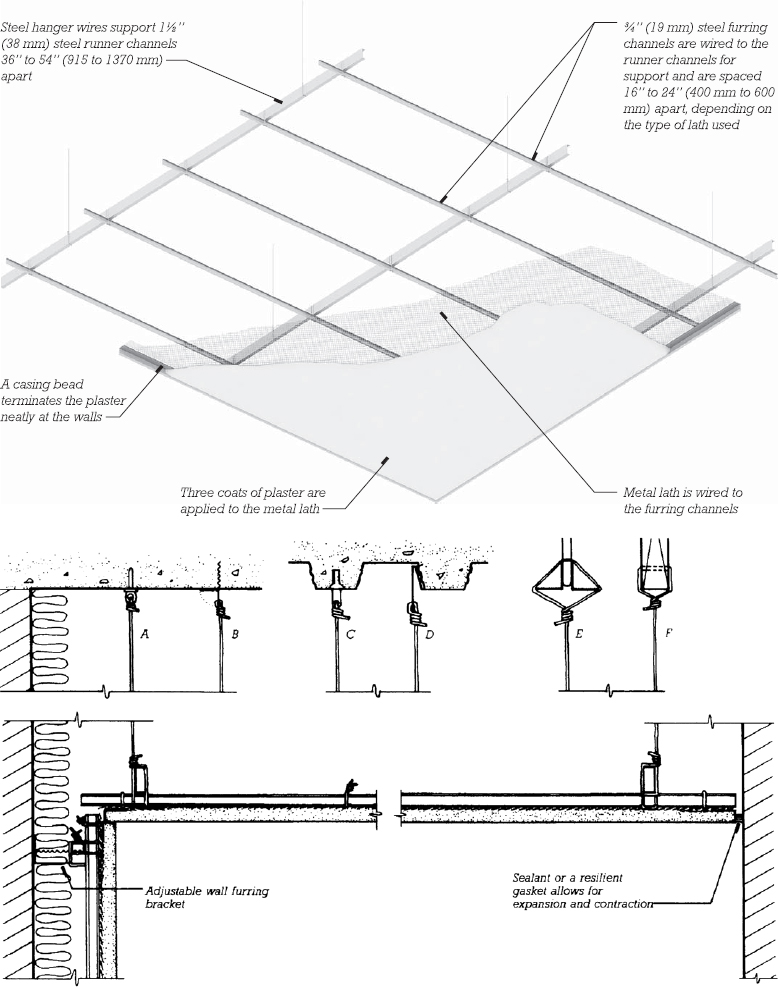 Steel hanger wires support 1½" (38 mm) steel runner channels 36" to 54" (915 to 1370 mm) apart

¾" (19 mm) steel furring channels are wired to the runner channels for support and are spaced 16" to 24" (400 mm to 600 mm) apart, depending on the type of lath used

A casing bead terminates the plaster neatly at the walls

Three coats of plaster are applied to the metal lath

Metal lath is wired to the furring channels

A

B

C

D

E

F

Adjustable wall furring bracket

Sealant or a resilient gasket allows for expansion and contraction