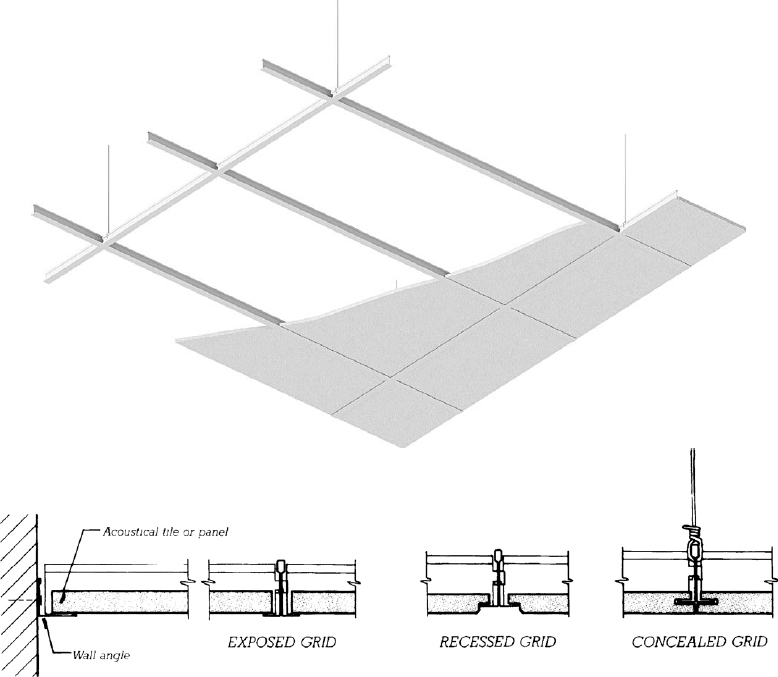 Acoustical tile or panel

Wall angle

EXPOSED GRID

RECESSED GRID

CONCEALED GRID