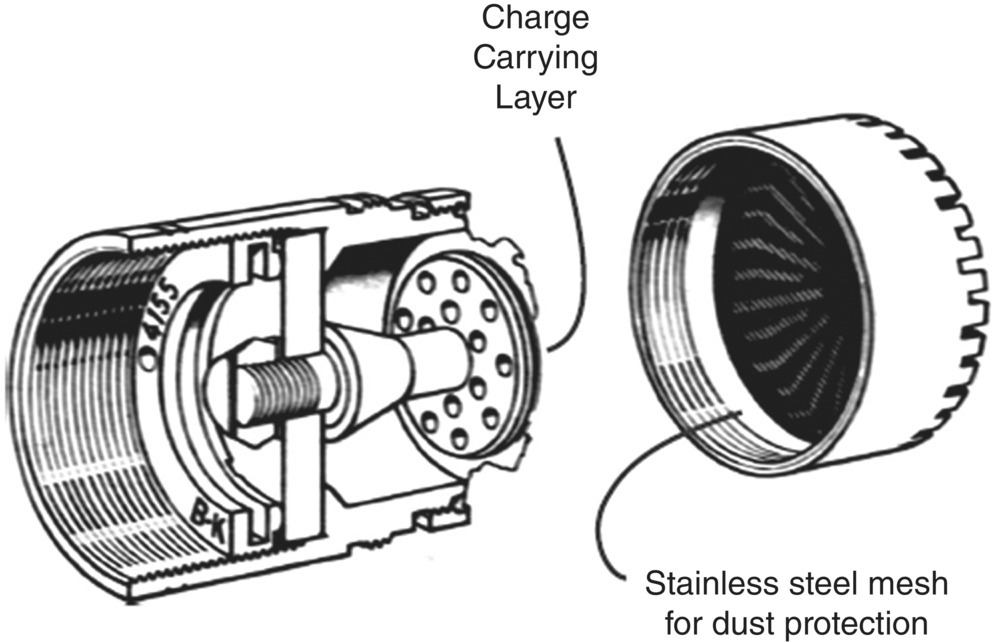 Charge Carrying Layer

4155

B-K

Stainless steel mesh for dust protection