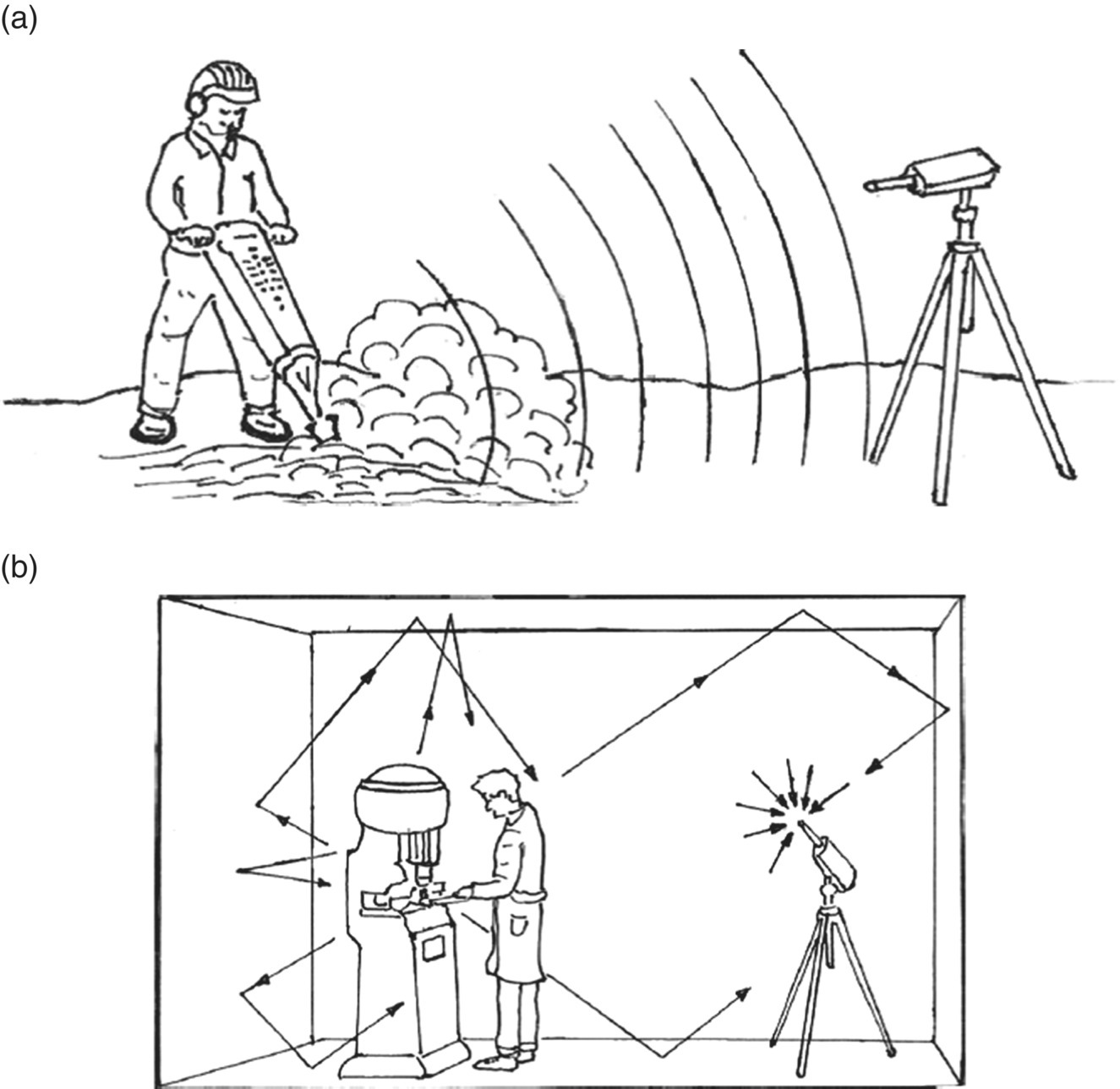 (a)

(b)