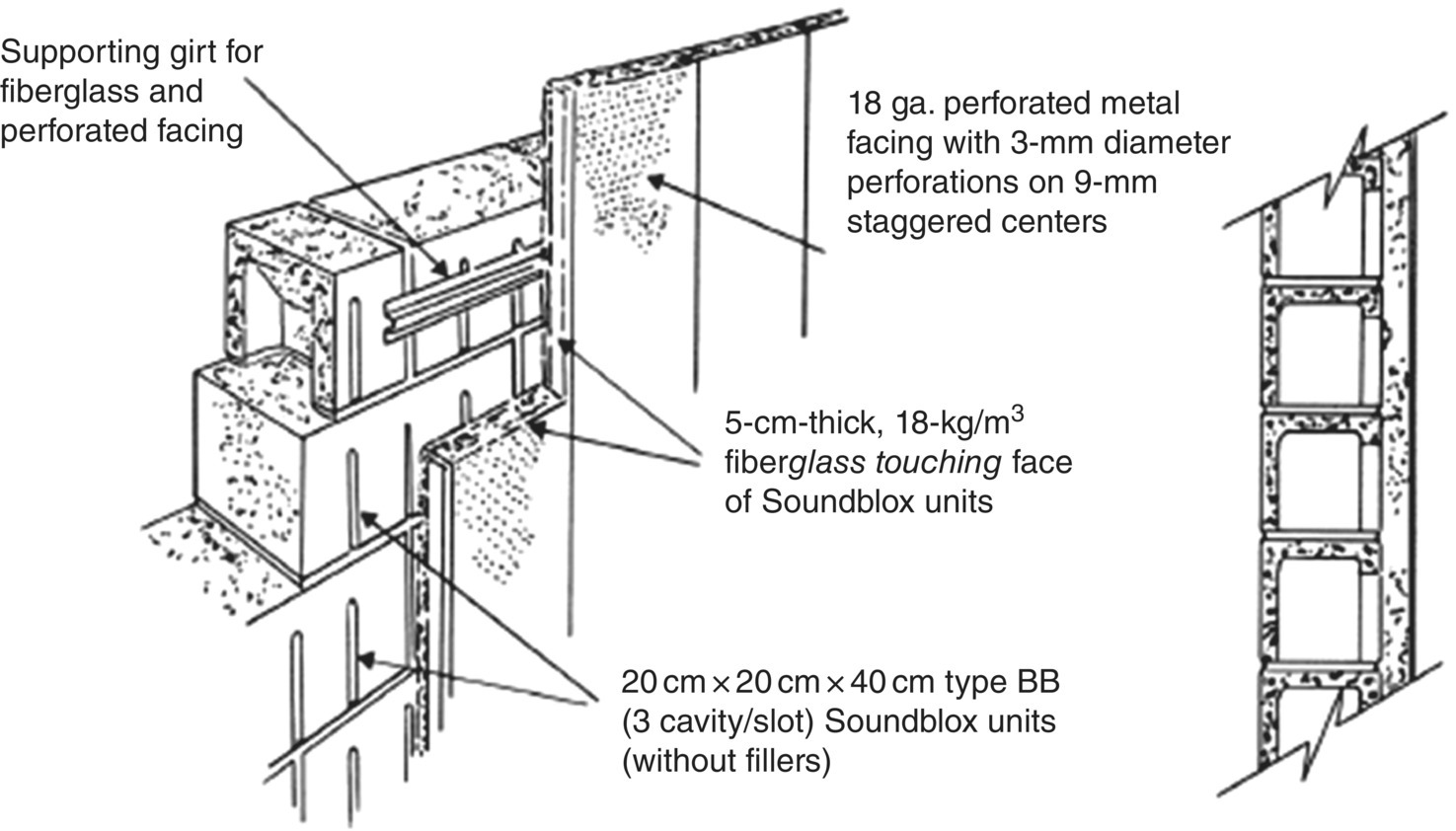 Supporting girt for fiberglass and perforated facing

18 ga. perforated metal facing with 3-mm diameter perforations on 9-mm staggered centers

5-cm-thick, 18-kg/m$^3$ fiberglass touching face of Soundblox units

20 cm × 20 cm × 40 cm type BB (3 cavity/slot) Soundblox units (without fillers)