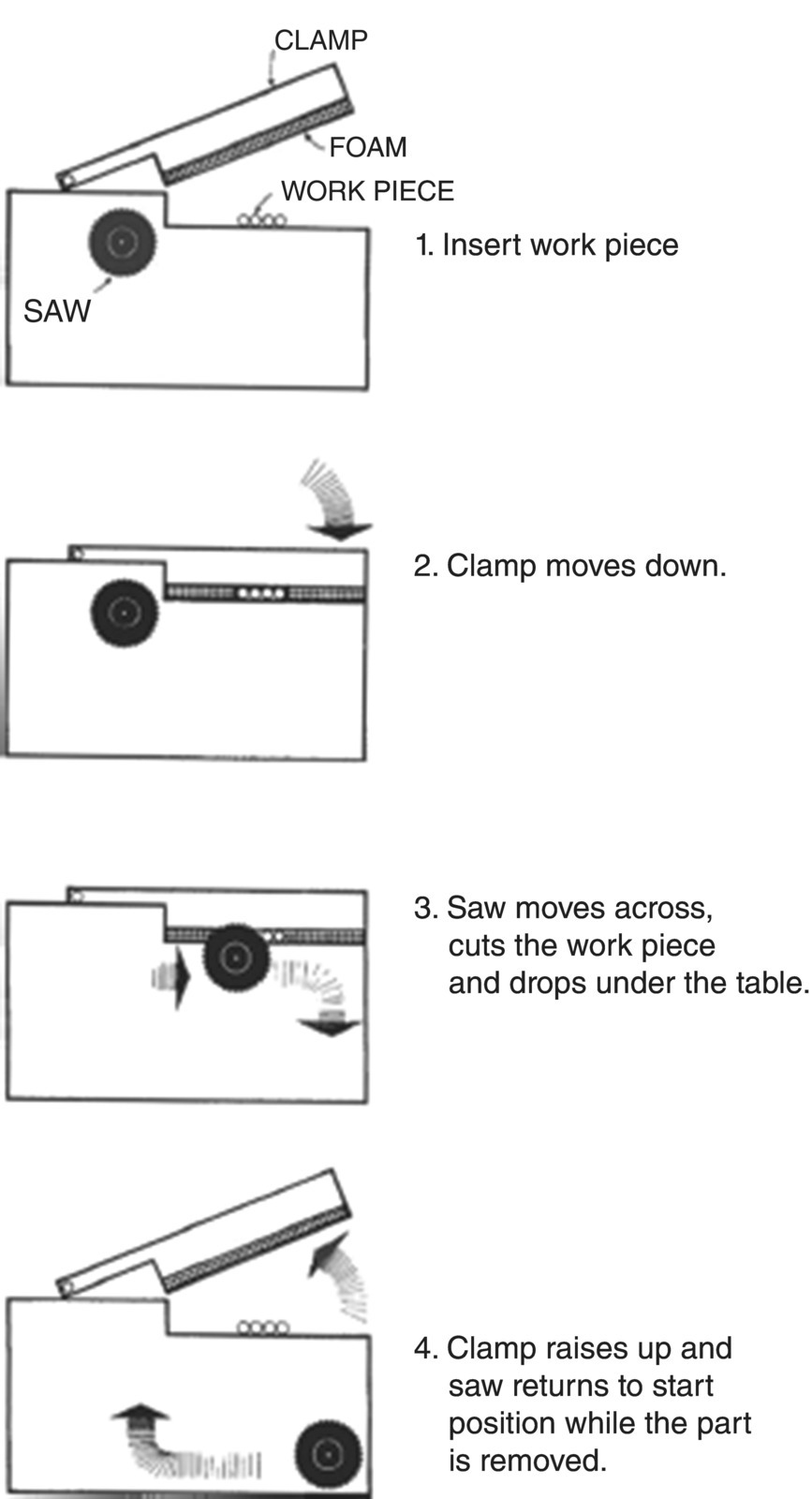 CLAMP
FOAM
WORK PIECE
SAW
1. Insert work piece

2. Clamp moves down.

3. Saw moves across, cuts the work piece and drops under the table.

4. Clamp raises up and saw returns to start position while the part is removed.