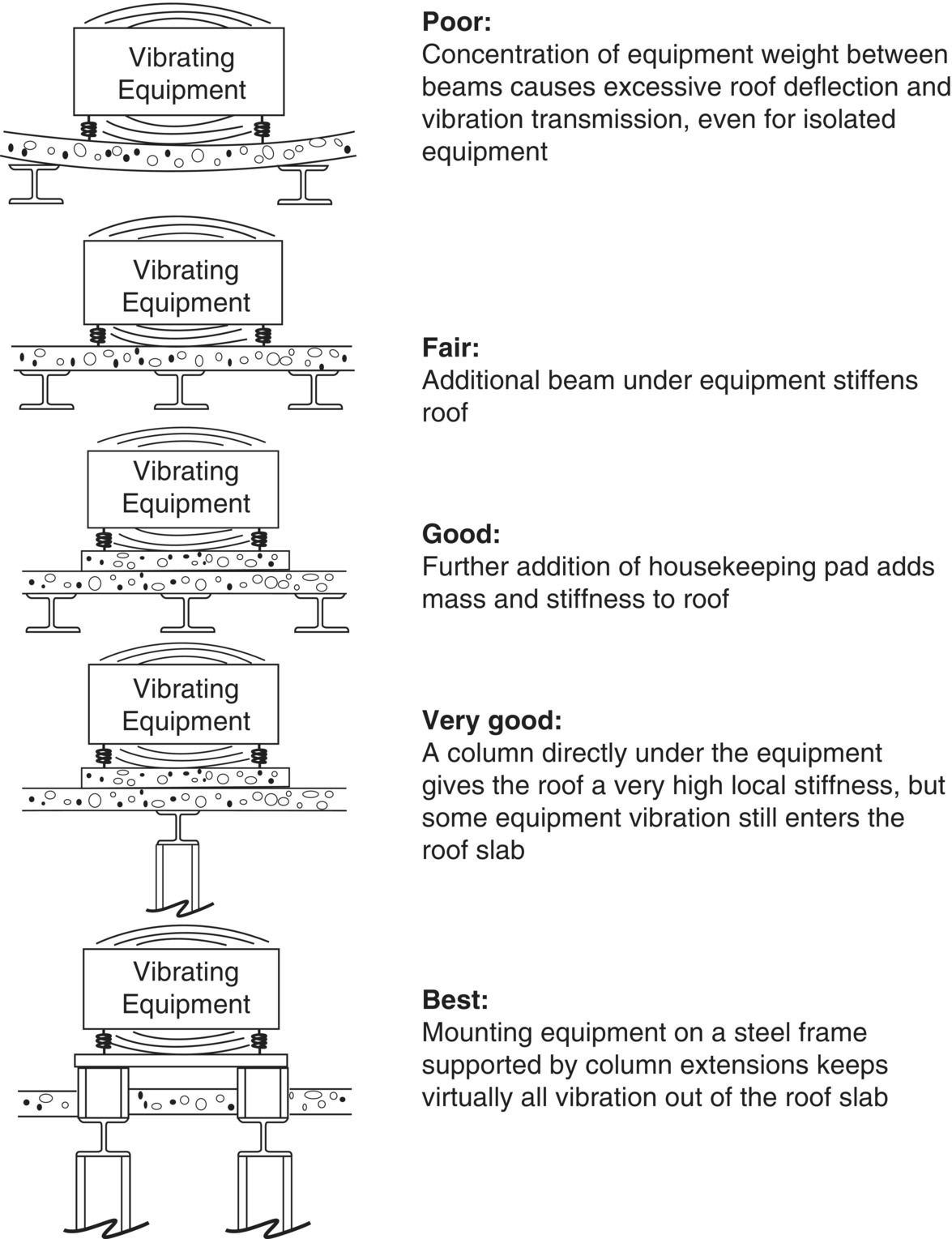 Vibrating Equipment

Poor:
Concentration of equipment weight between beams causes excessive roof deflection and vibration transmission, even for isolated equipment

Vibrating Equipment

Fair:
Additional beam under equipment stiffens roof

Vibrating Equipment

Good:
Further addition of housekeeping pad adds mass and stiffness to roof

Vibrating Equipment

Very good:
A column directly under the equipment gives the roof a very high local stiffness, but some equipment vibration still enters the roof slab

Vibrating Equipment

Best:
Mounting equipment on a steel frame supported by column extensions keeps virtually all vibration out of the roof slab