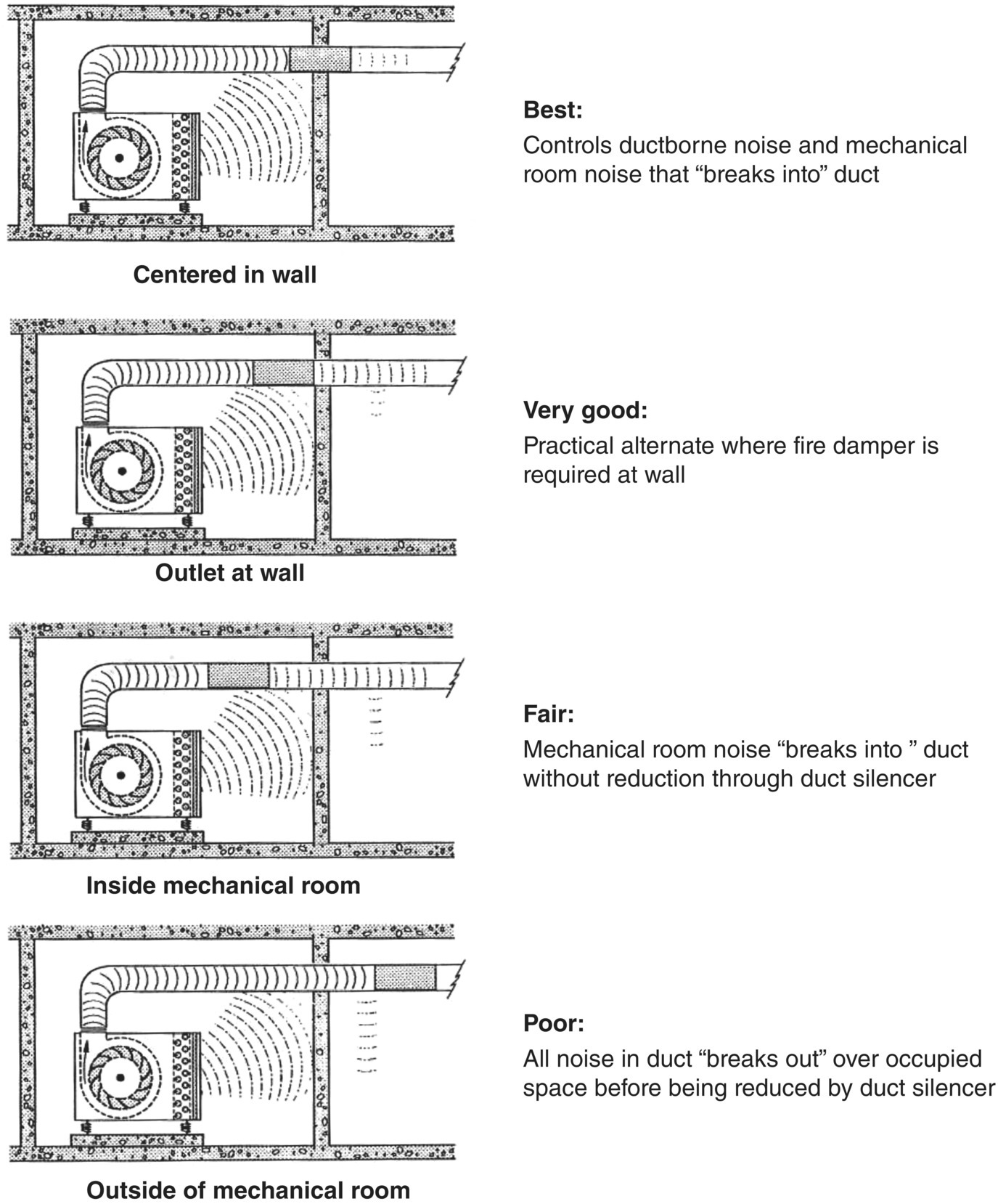 Best:
Controls ductborne noise and mechanical room noise that “breaks into” duct

Centered in wall

Very good:
Practical alternate where fire damper is required at wall

Outlet at wall

Fair:
Mechanical room noise “breaks into ” duct without reduction through duct silencer

Inside mechanical room

Poor:
All noise in duct “breaks out” over occupied space before being reduced by duct silencer

Outside of mechanical room