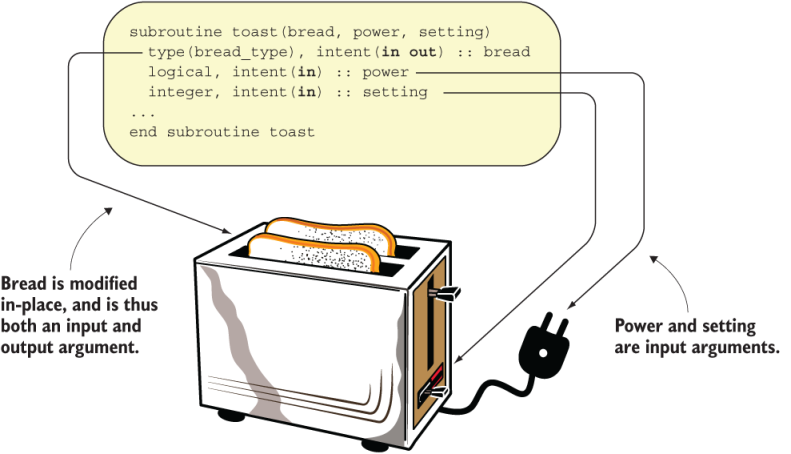 subroutine toast(bread, power, setting)
  type(bread_type), intent(in out) :: bread
  logical, intent(in) :: power
  integer, intent(in) :: setting
...
end subroutine toast

Bread is modified in-place, and is thus both an input and output argument.

Power and setting are input arguments.