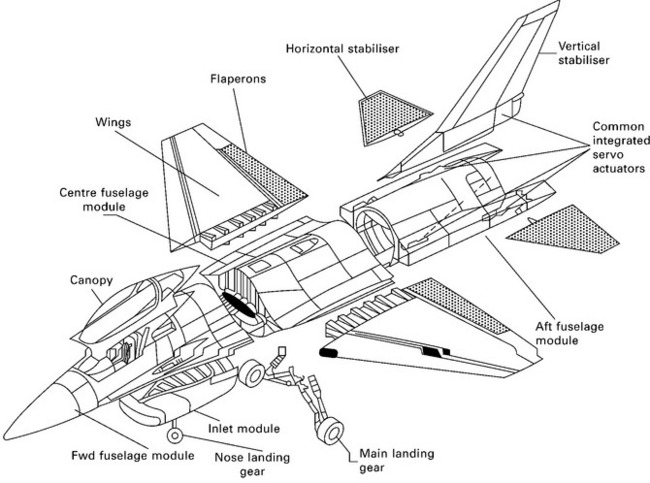 Horizontal stabiliser

Vertical stabiliser

Flaperons

Wings

Common integrated servo actuators

Centre fuselage module

Canopy

Aft fuselage module

Inlet module

Fwd fuselage module

Nose landing gear

Main landing gear