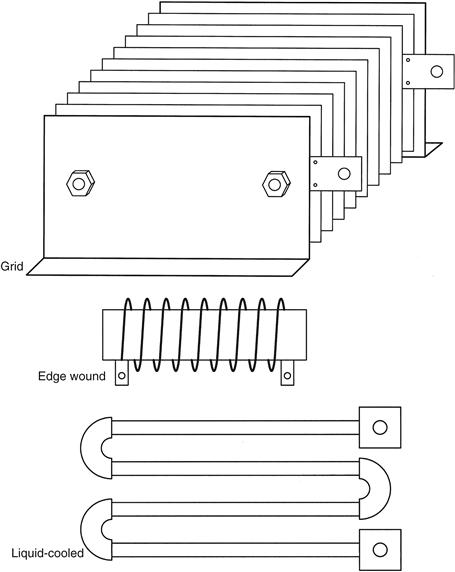 Grid

Edge wound

Liquid-cooled